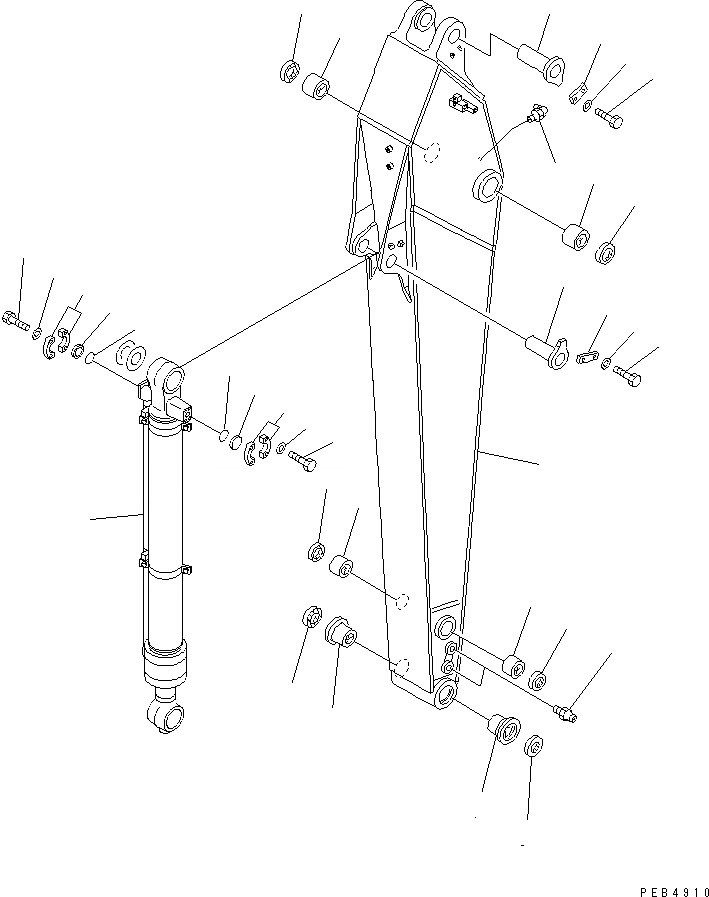 PEB4910