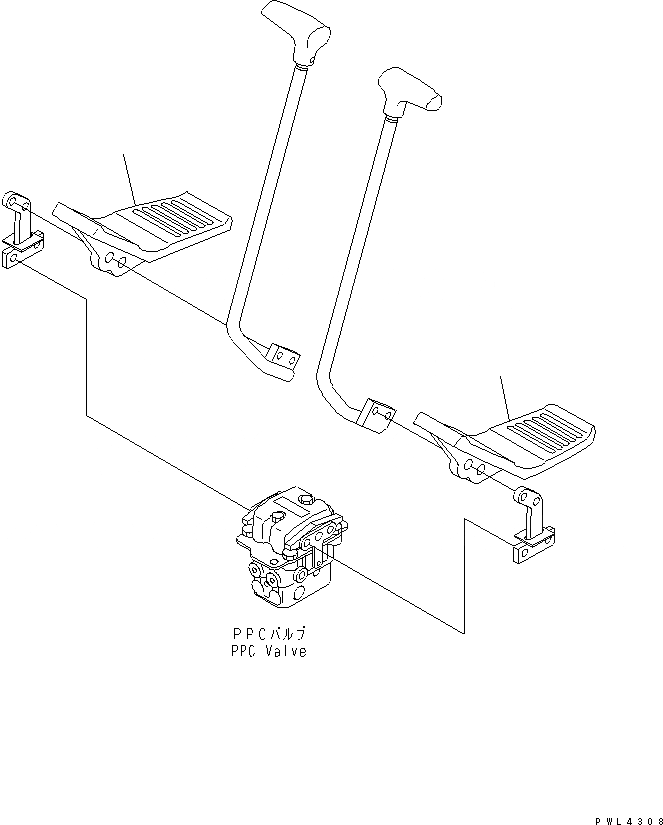 PPCバルブ
PPC Valve

PWL4308