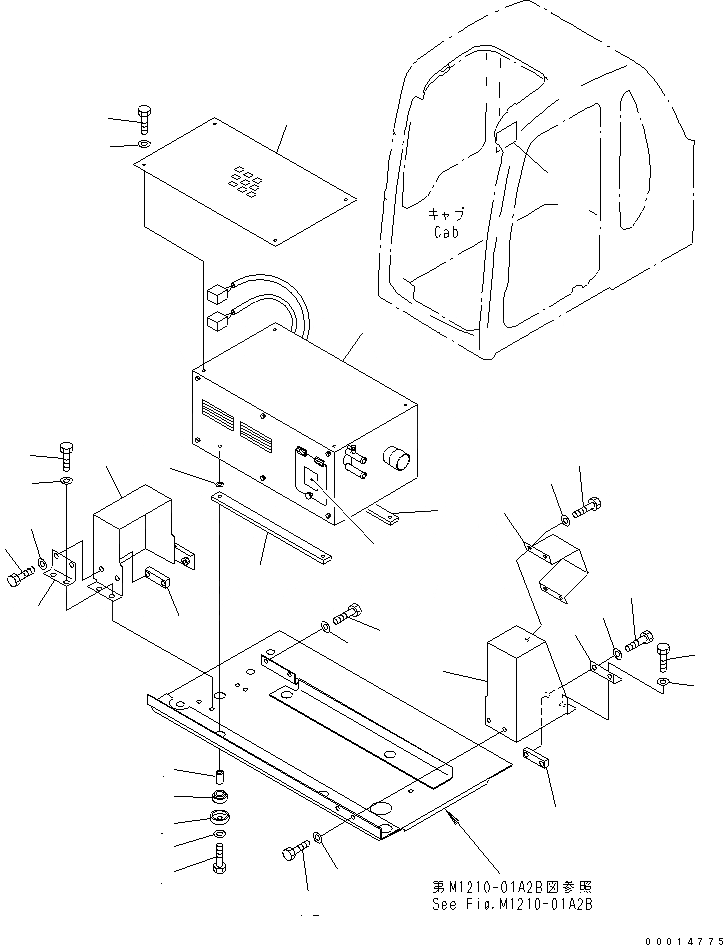 キャブ
Cab

第M1210-01A2B図参照
See Fig.M1210-01A2B

00014775