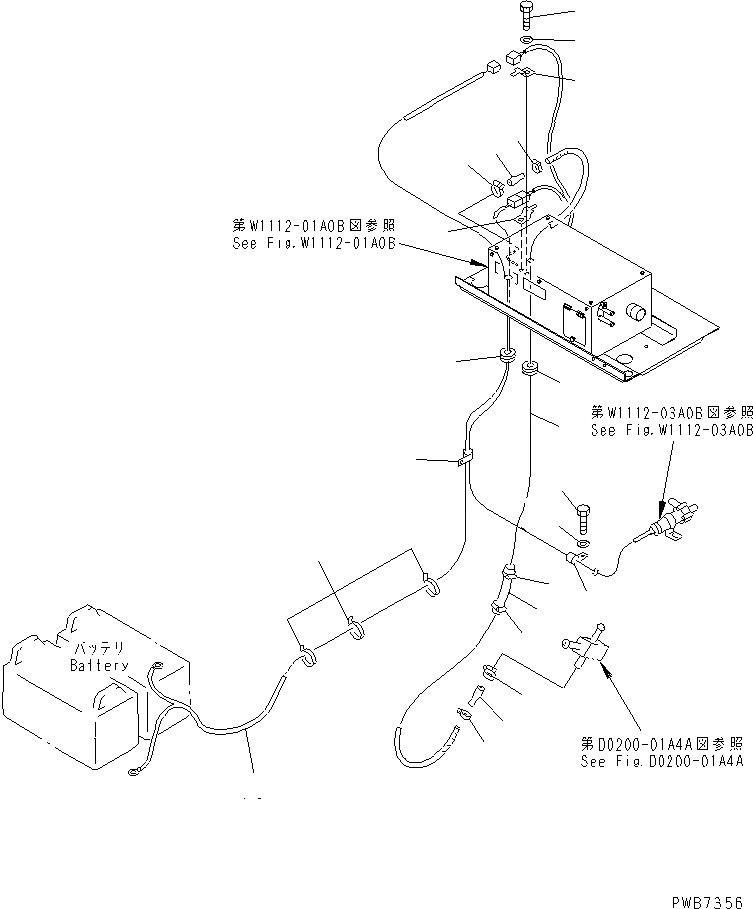 第W1112-01A0B図参照
See Fig.W1112-01A0B

第W1112-03A0B図参照
See Fig.W1112-03A0B

バッテリ
Battery

第D0200-01A4A図参照
See Fig.D0200-01A4A

PWB7356