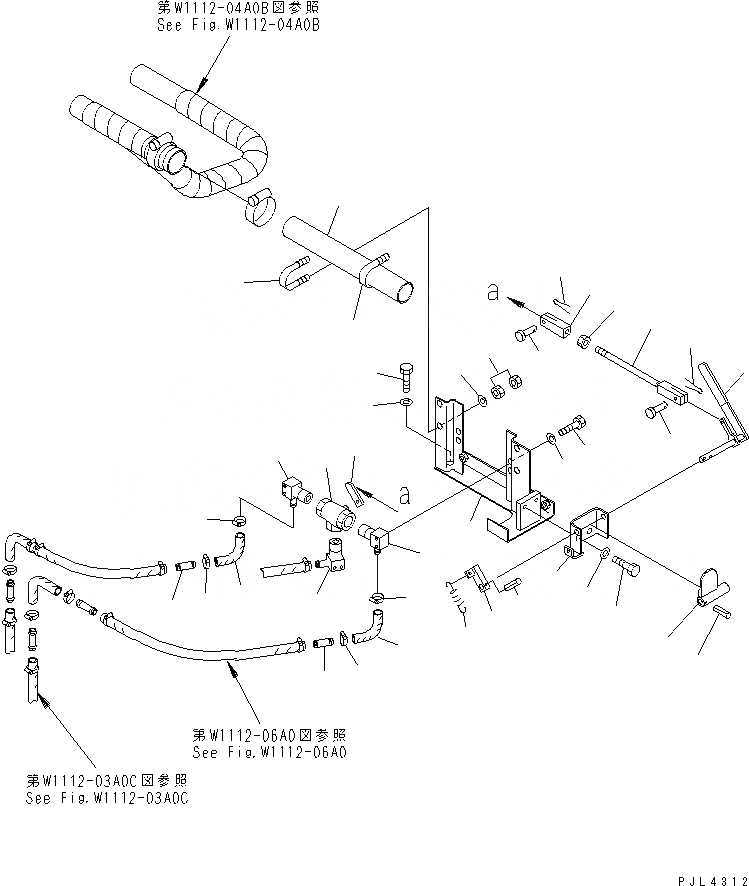 第W1112-04A0B図参照
See Fig.W1112-04A0B

a

a

第W1112-06A0図参照
See Fig.W1112-06A0

第W1112-03A0C図参照
See Fig.W1112-03A0C

PJL4312