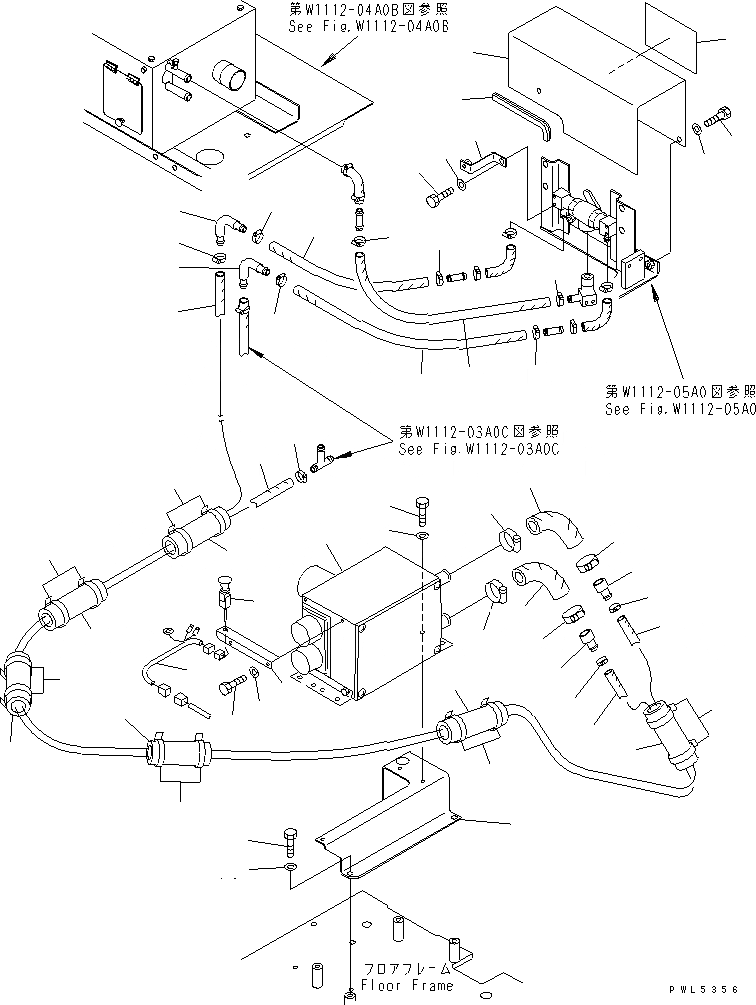 第W1112-04A0B図参照
See Fig.W1112-04A0B

第W1112-05A0図参照
See Fig.W1112-05A0

第W1112-03A0C図参照
See Fig.W1112-03A0C

フロアフレーム
Floor Frame

PWL5356