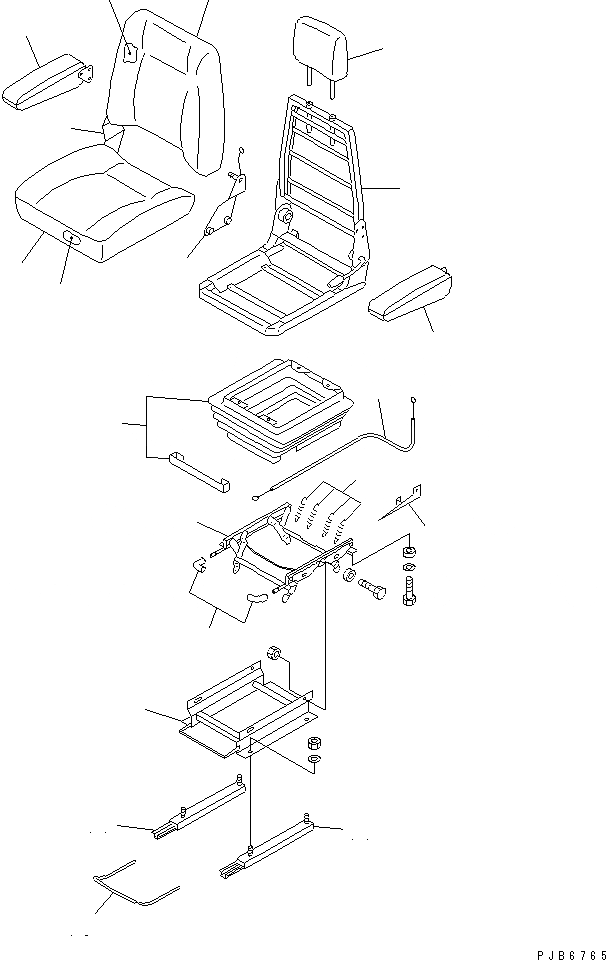 PJB6765