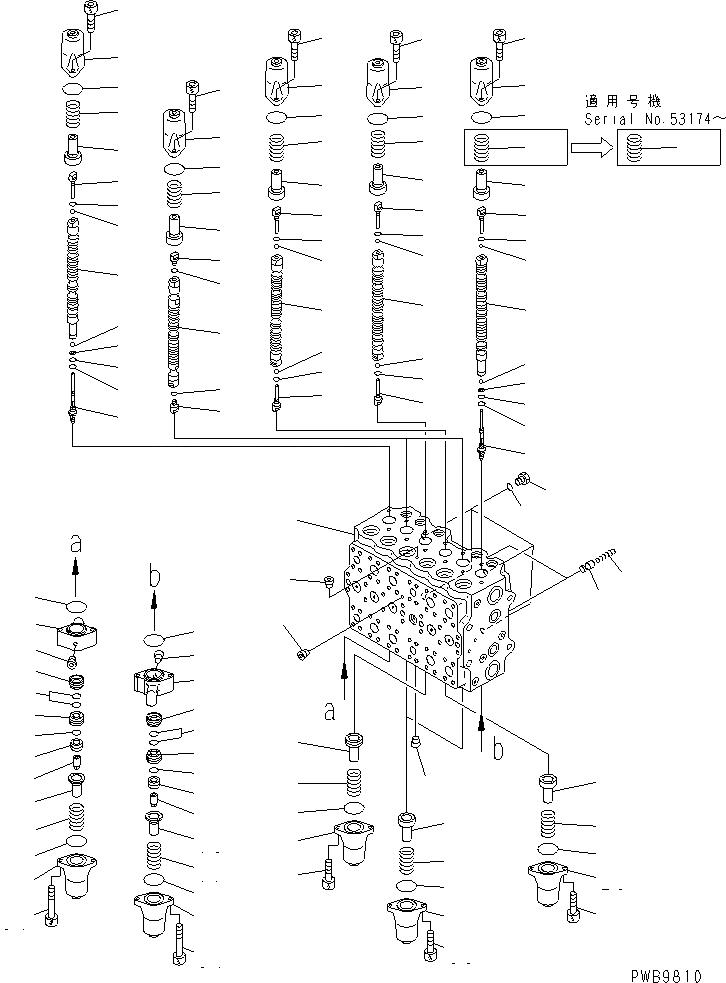 適用号機
Serial No.53174~

a

b

a

b

PWB9810