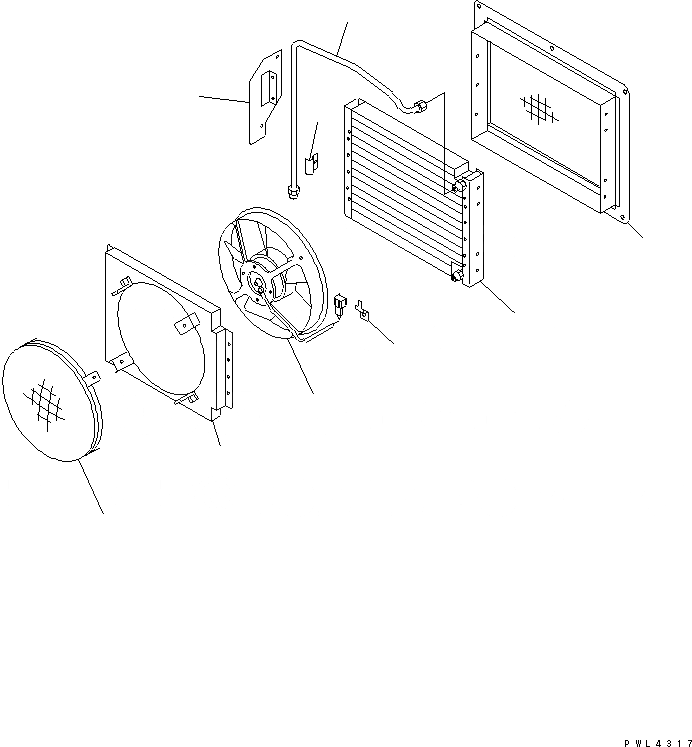 PWL4317