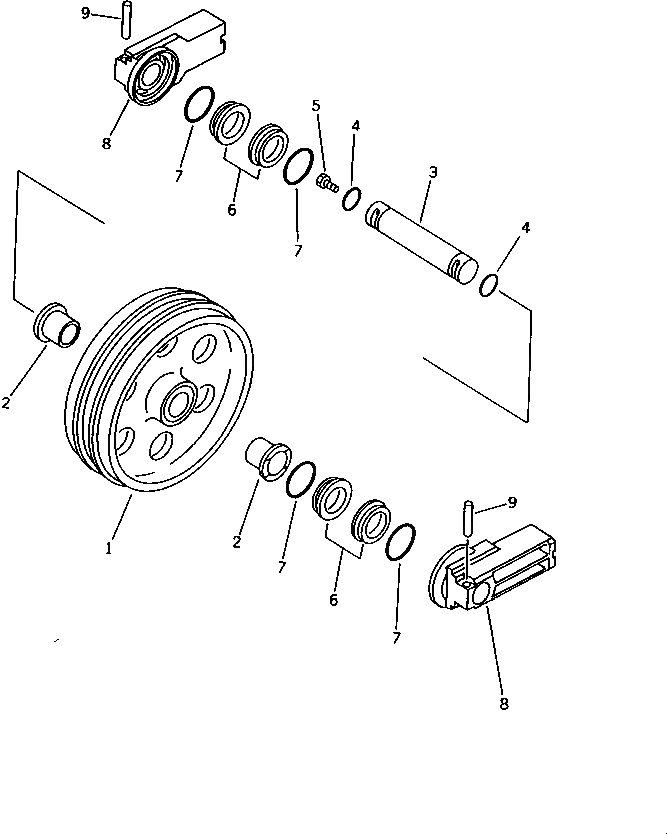 9
8
7
6
7
5
4
3
4
2
1
2
7
6
7
9
8