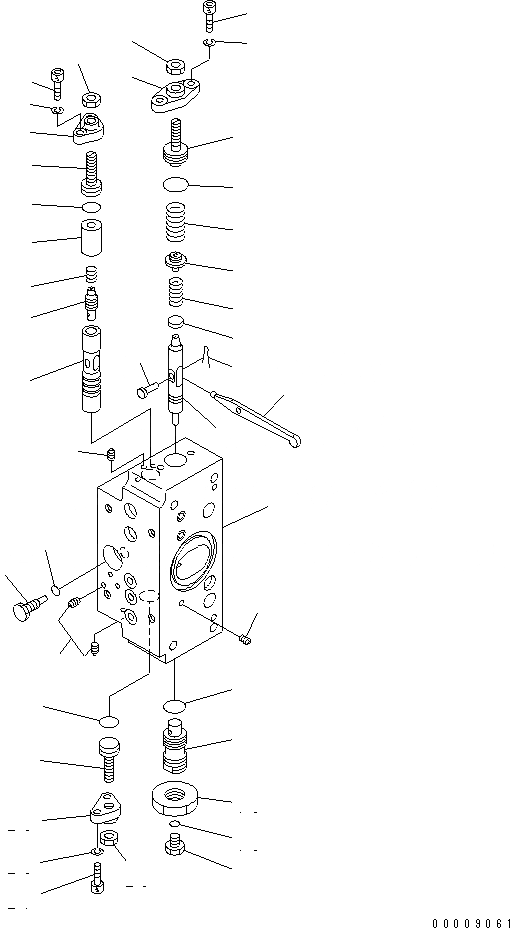 00009061