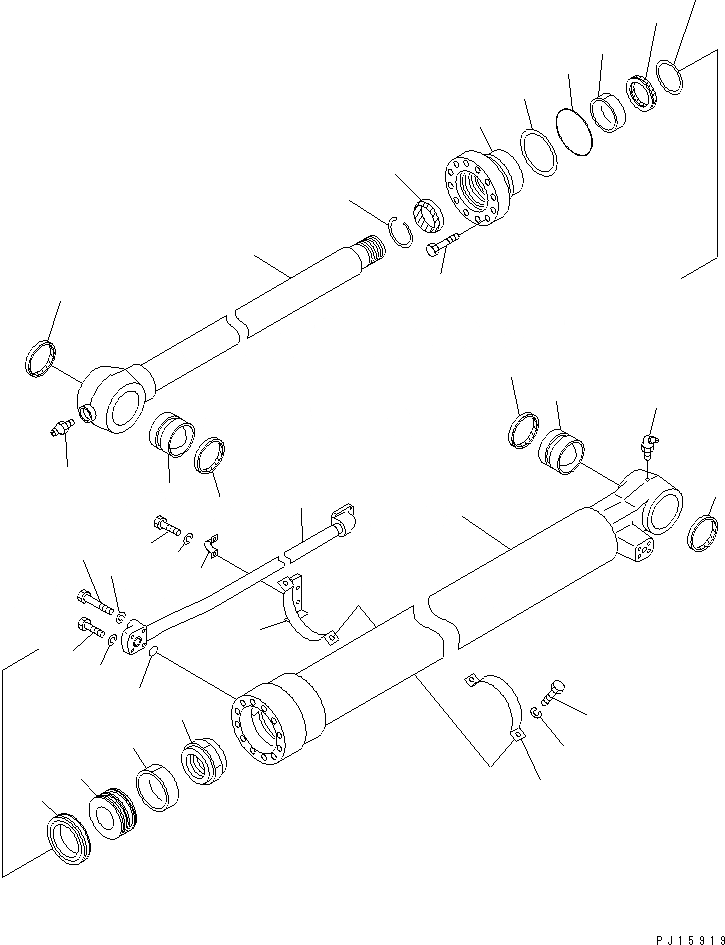 PJ15919