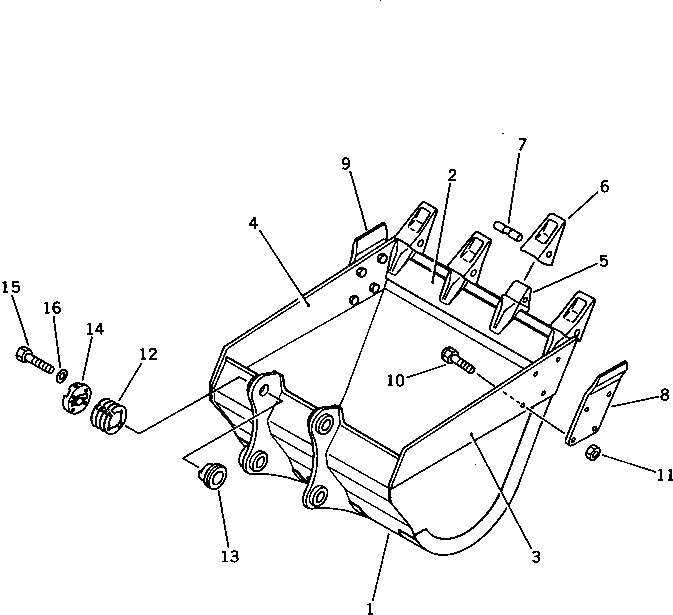 7
9
2
6
4
5
15
16
14
12
10
8
11
13
3
1