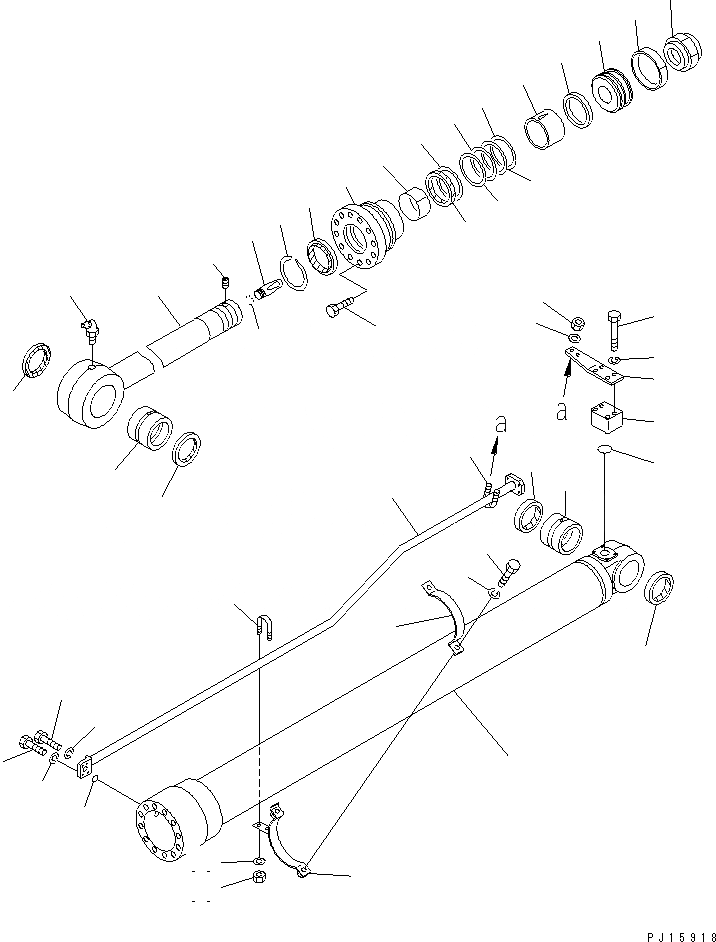 a

a

PJ15918