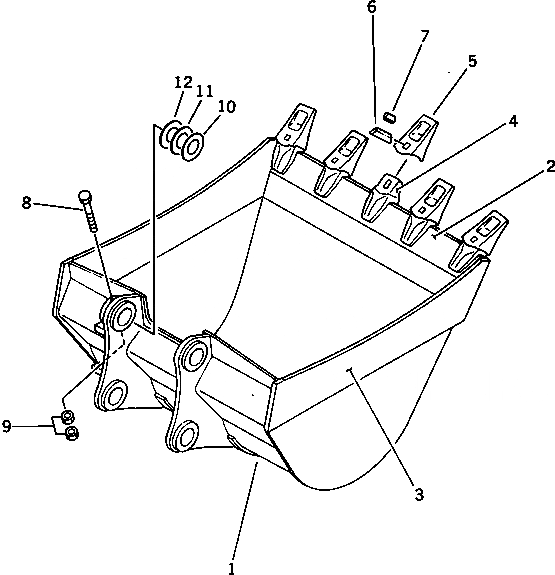 6
7
5
12
11
10
4
2
8
9
3
1