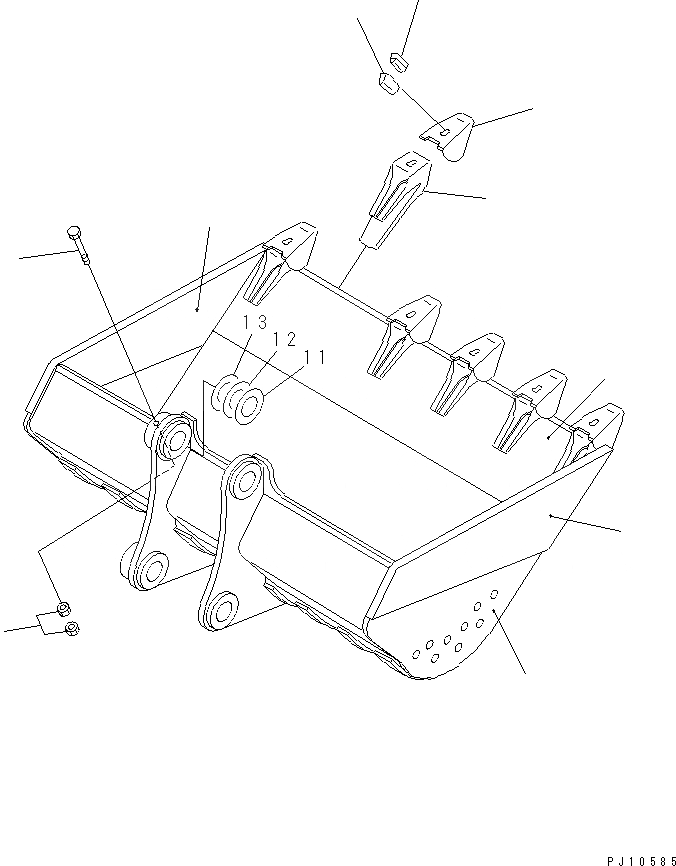 13
12
11
PJ10585