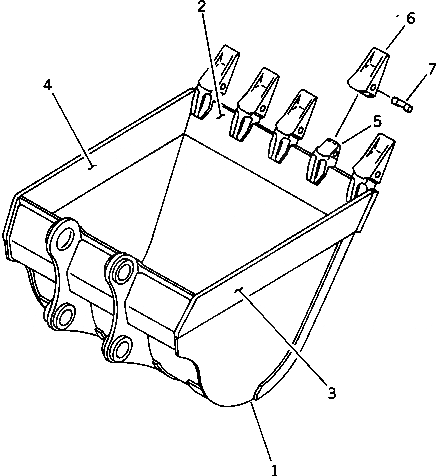 2
6
7
4
5
3
1