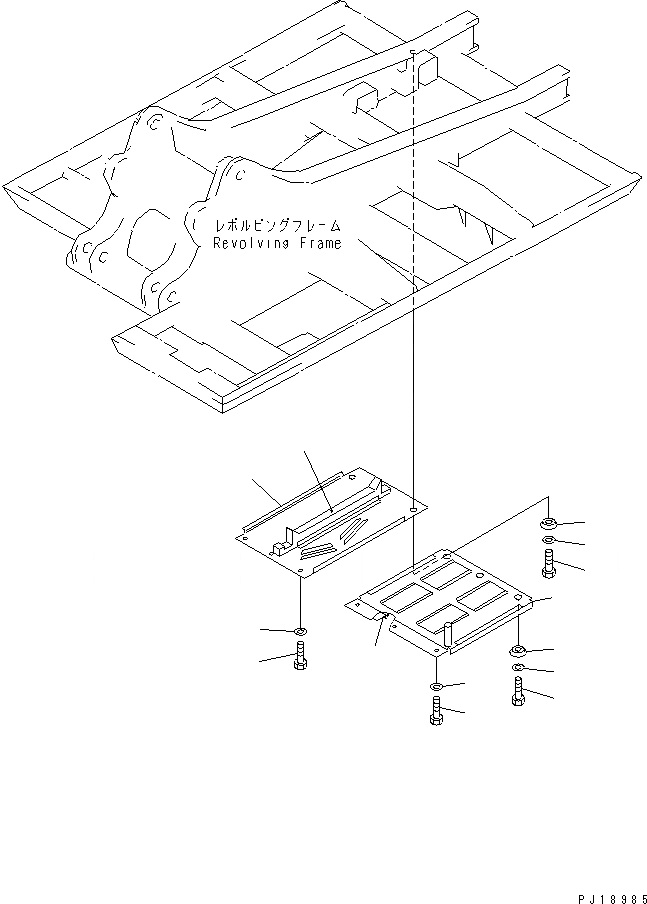 レボルビングフレーム
Revolving Frame

PJ18985