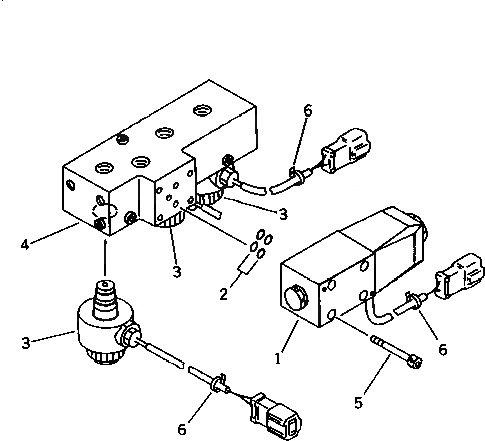 6
3
4
3
2
3
1
6
5
6