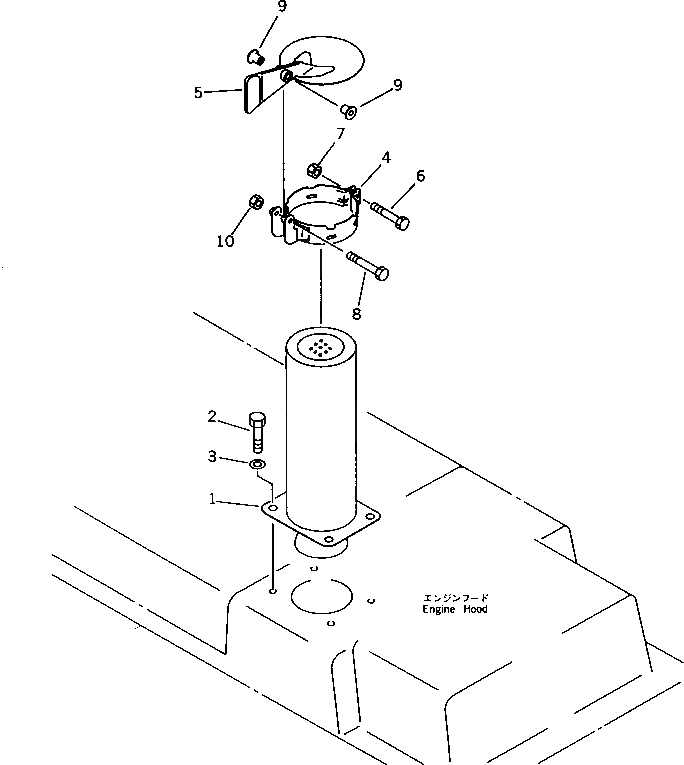 9
5
9
7
4
6
10
8
2
3
1
エンジンフード
Engine Hood