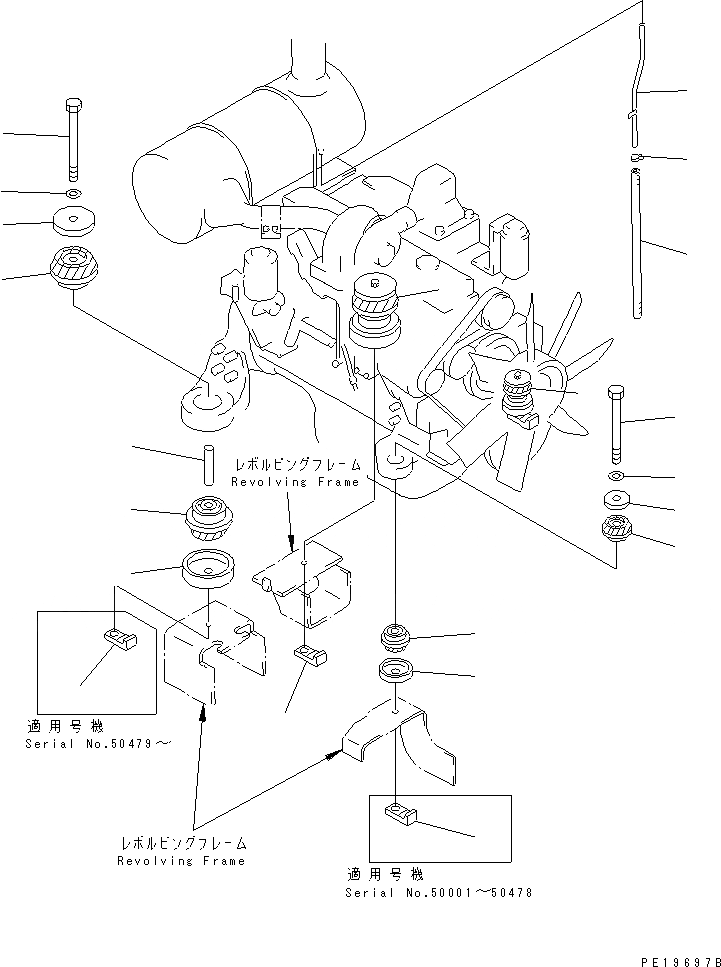 レボルビングフレーム
Revolving Frame

適用号機
Serial No.50479～

レボルビングフレーム
Revolving Frame

適用号機
Serial No.50001～50478

PE19697B