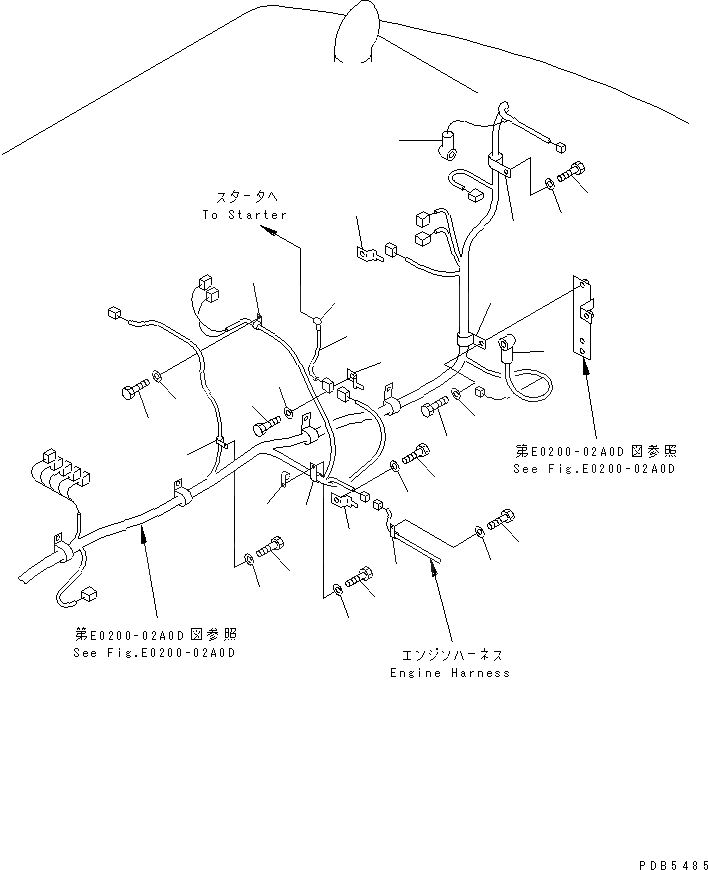 スタータへ
To Starter

第E0200-02A0D図参照
See Fig.E0200-02A0D

第E0200-02A0D図参照
See Fig.E0200-02A0D

エンジンハーネス
Engine Harness

PDB5485