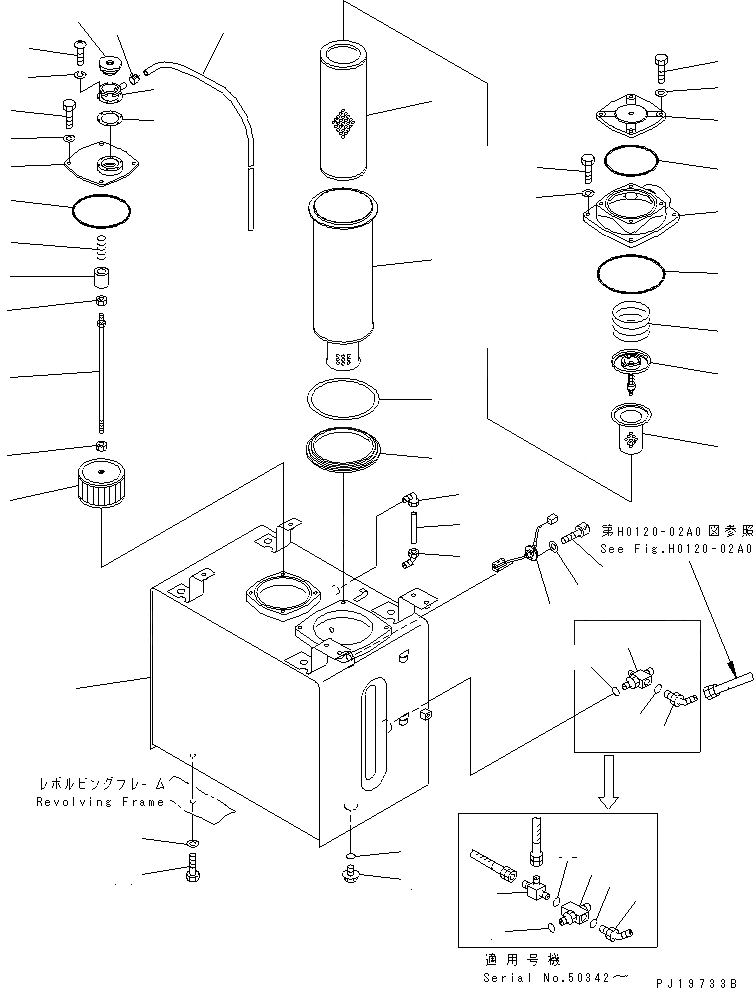 第H0120-02A0図参照
See Fig.H0120-02A0

レボルビングフレーム
Revolving Frame

適用号機
Serial No.50342～

PJ19733B