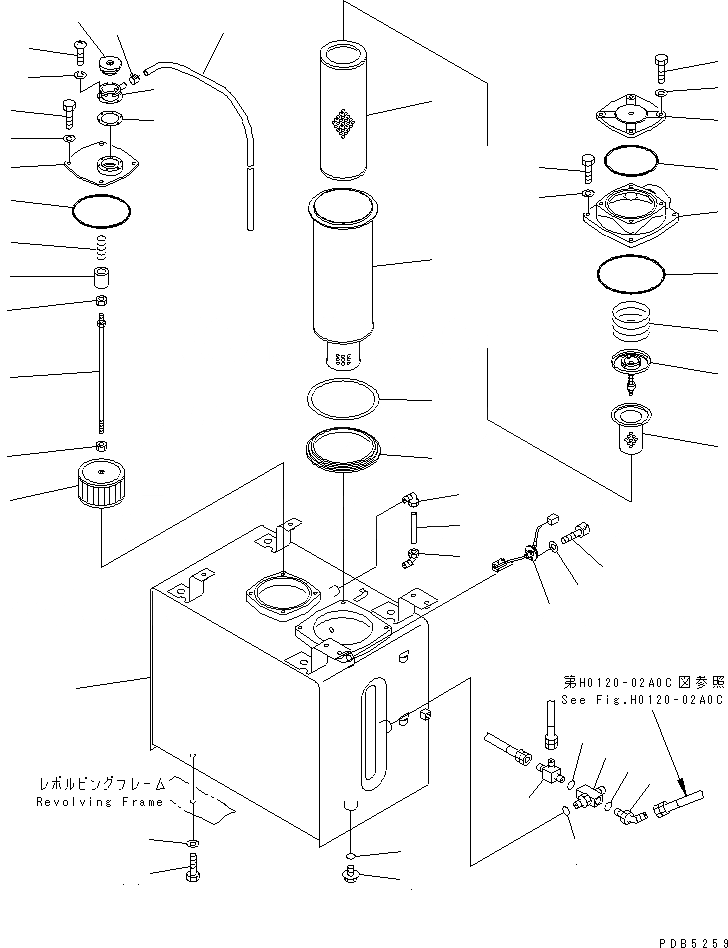 第H0120-02A0C図参照
See Fig.H0120-02A0C

レボルビングフレーム
Revolving Frame

PDB5259