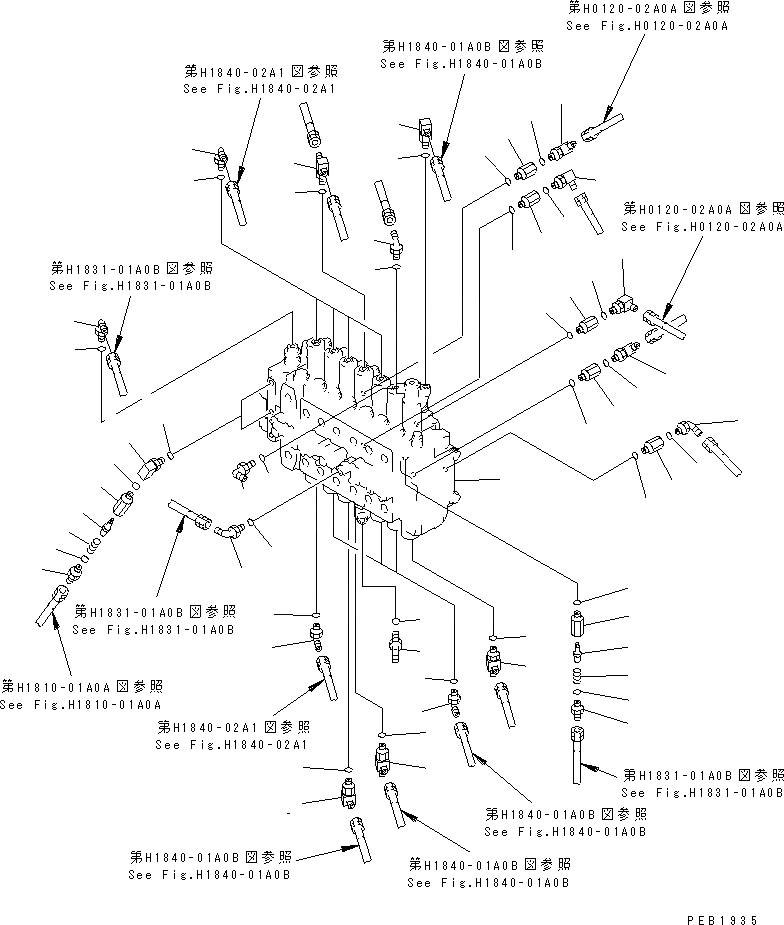 第H0120-02A0A図参照
See Fig.H0120-02A0A

第H1840-01A0B図参照
See Fig.H1840-01A0B

第H1840-02A1図参照
See Fig.H1840-02A1

第H0120-02A0A図参照
See Fig.H0120-02A0A

第H1831-01A0B図参照
See Fig.H1831-01A0B

第H1831-01A0B図参照
See Fig.H1831-01A0B

第H1810-01A0A図参照
See Fig.H1810-01A0A

第H1840-02A1図参照
See Fig.H1840-02A1

第H1831-01A0B図参照
See Fig.H1831-01A0B

第H1840-01A0B図参照
See Fig.H1840-01A0B

第H1840-01A0B図参照
See Fig.H1840-01A0B

第H1840-01A0B図参照
See Fig.H1840-01A0B

PEB1935