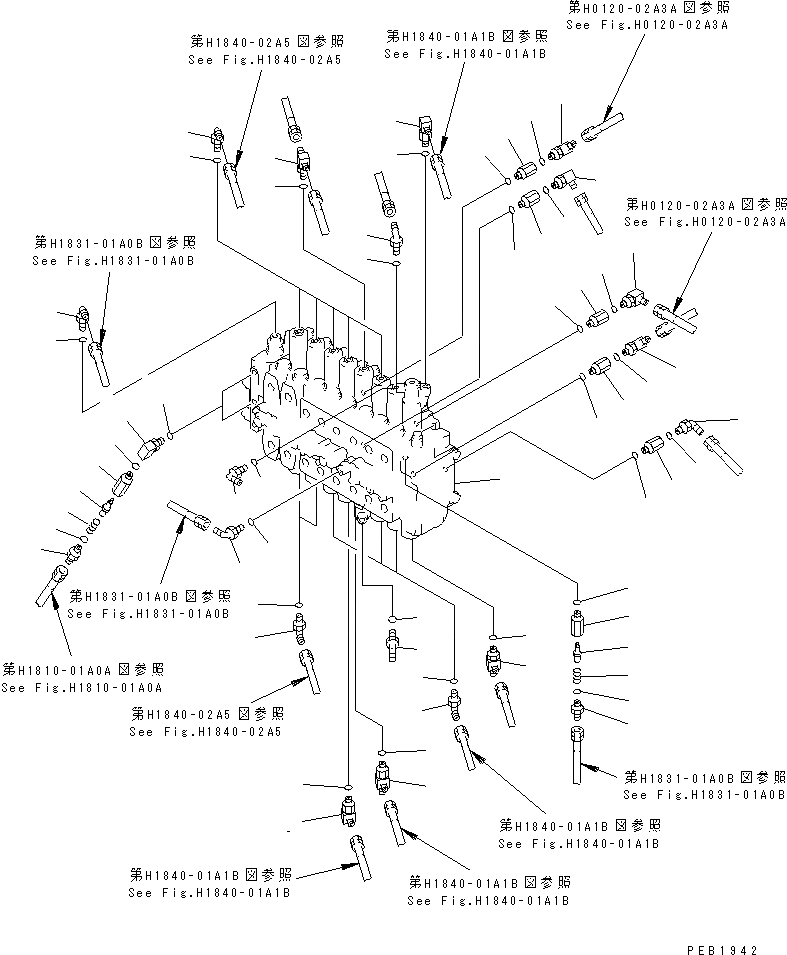 第H0120-02A3A図参照
See Fig.H0120-02A3A

第H1840-02A5図参照
See Fig.H1840-02A5

第H1840-01A1B図参照
See Fig.H1840-01A1B

第H0120-02A3A図参照
See Fig.H0120-02A3A

第H1831-01A0B図参照
See Fig.H1831-01A0B

第H1831-01A0B図参照
See Fig.H1831-01A0B

第H1810-01A0A図参照
See Fig.H1810-01A0A

第H1840-02A5図参照
See Fig.H1840-02A5

第H1831-01A0B図参照
See Fig.H1831-01A0B

第H1840-01A1B図参照
See Fig.H1840-01A1B

第H1840-01A1B図参照
See Fig.H1840-01A1B

第H1840-01A1B図参照
See Fig.H1840-01A1B

PEB1942