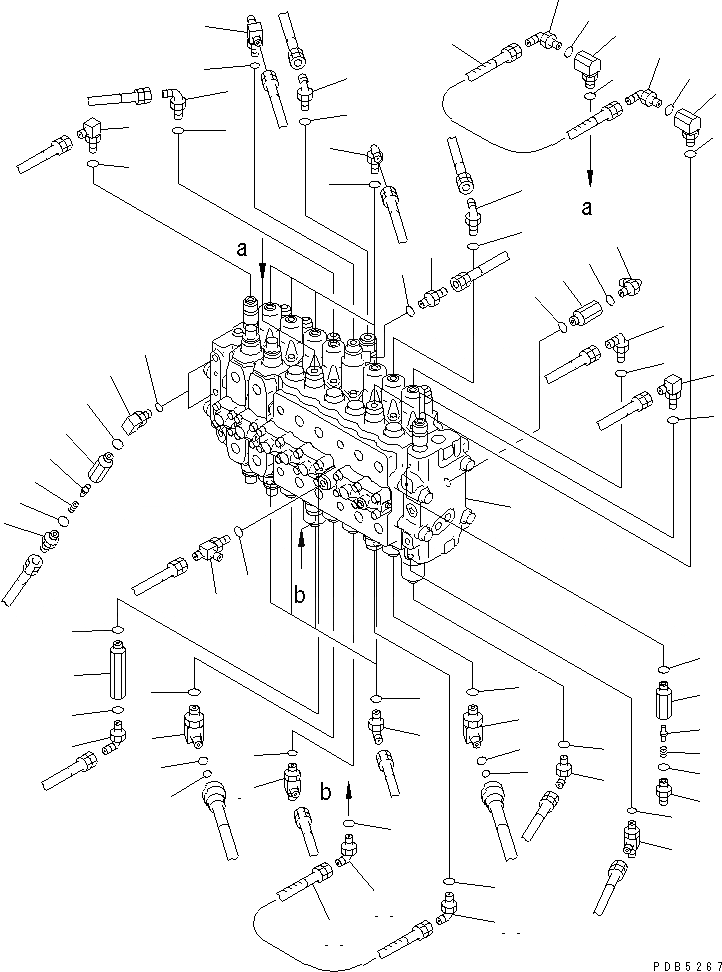 a

a

b

b

PDB5267