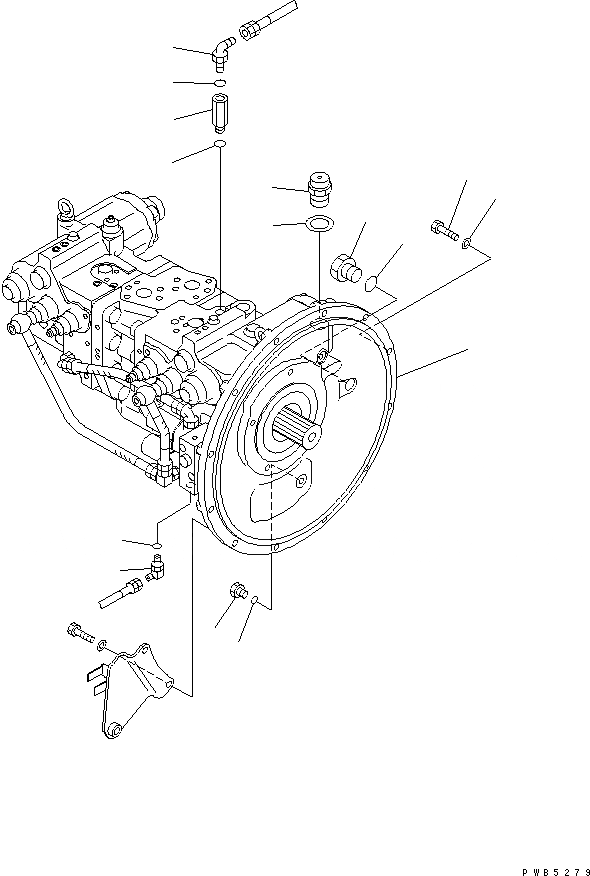 PWB5279