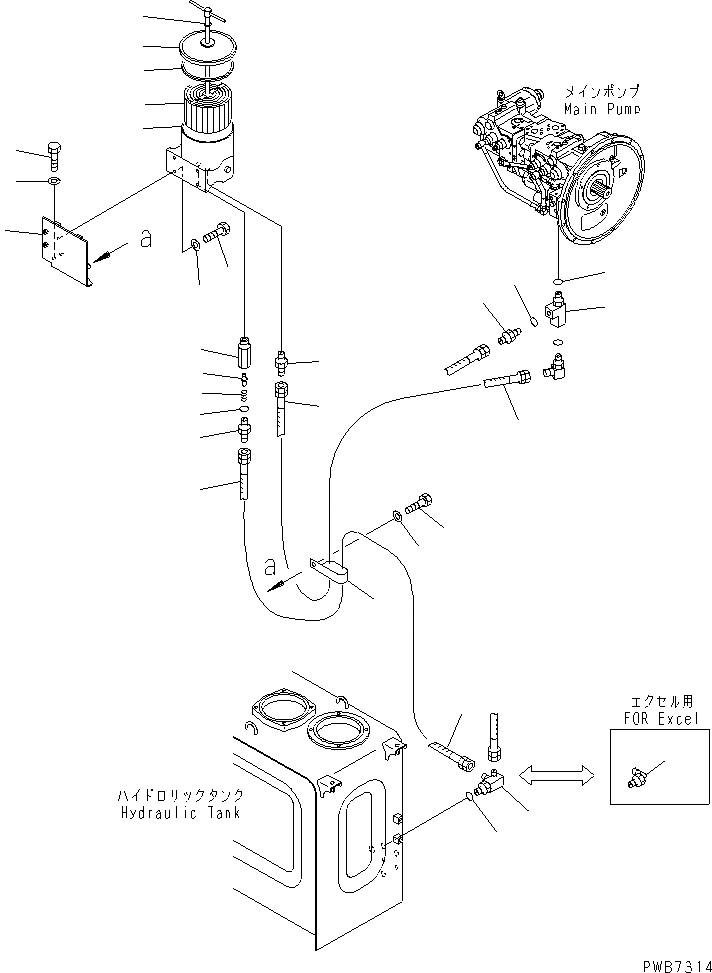 メインポンプ
Main Pump

a

a

エクセル用
FOR Excel

ハイドロリックタンク
Hydraulic Tank

PWB7314