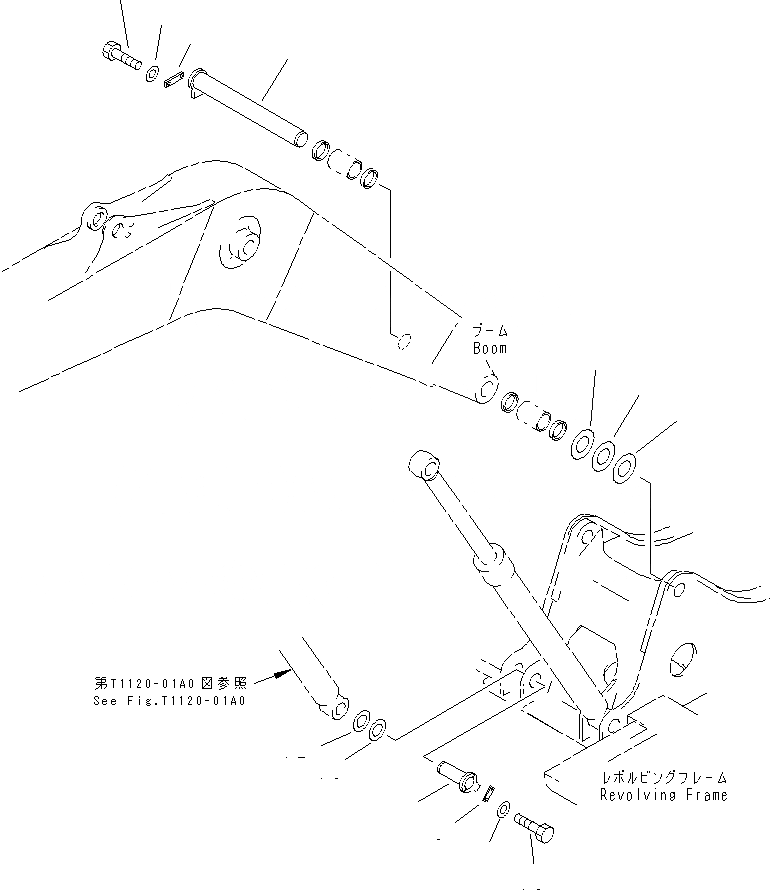 ブーム
Boom

第T1120-01A0図参照
See Fig.T1120-01A0

レボルビングフレーム
Revolving Frame