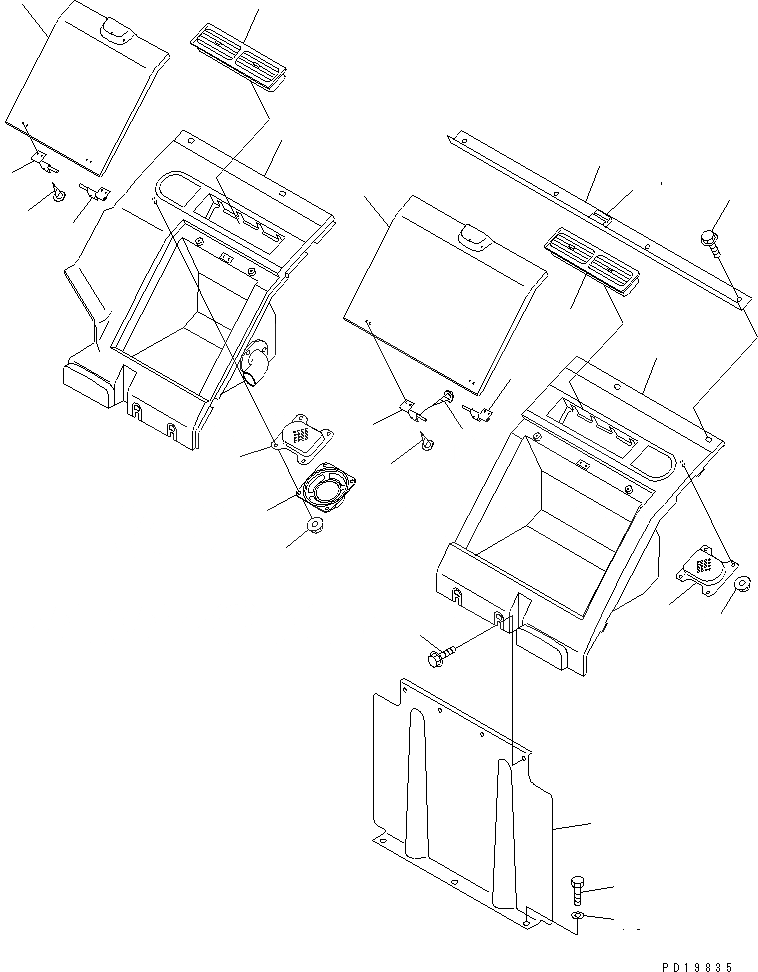 PD19835