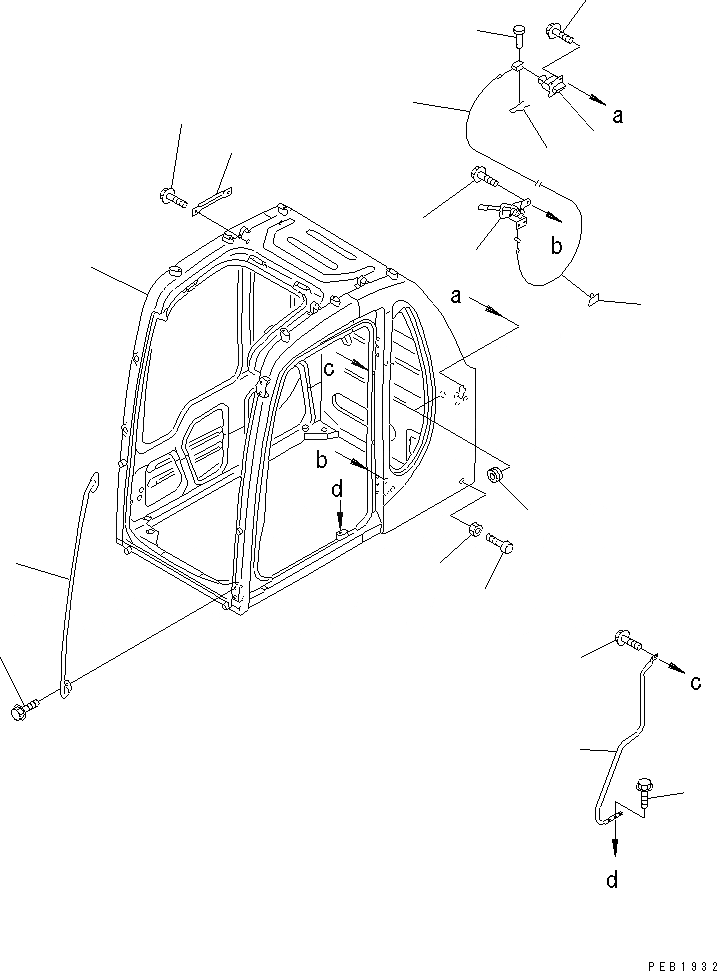 a

b

a

c

b

d

c

d

PEB1932