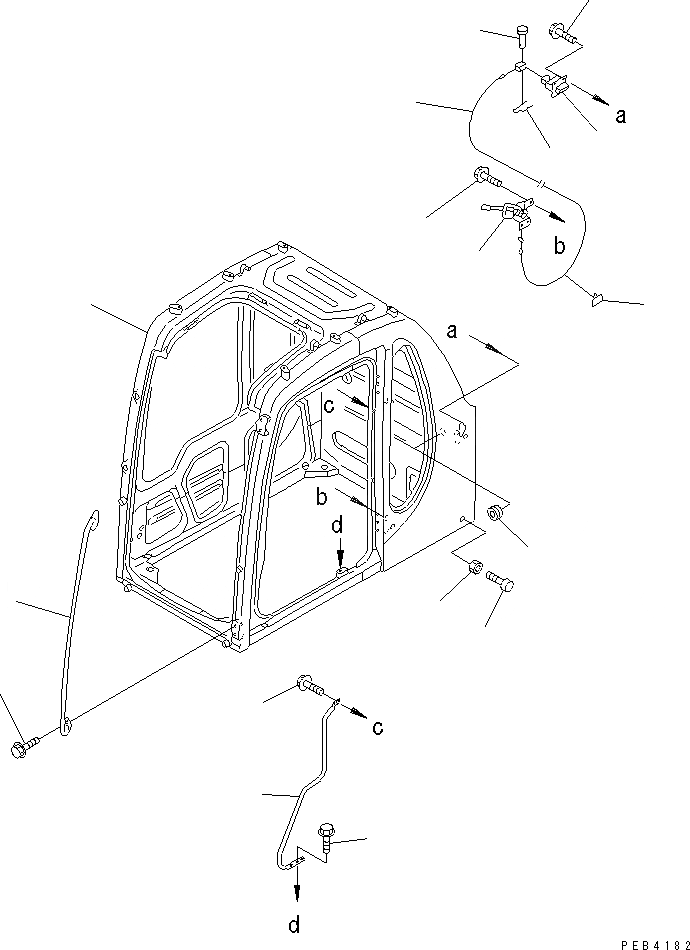 a

b

a

c

b

d

c

d

PEB4182