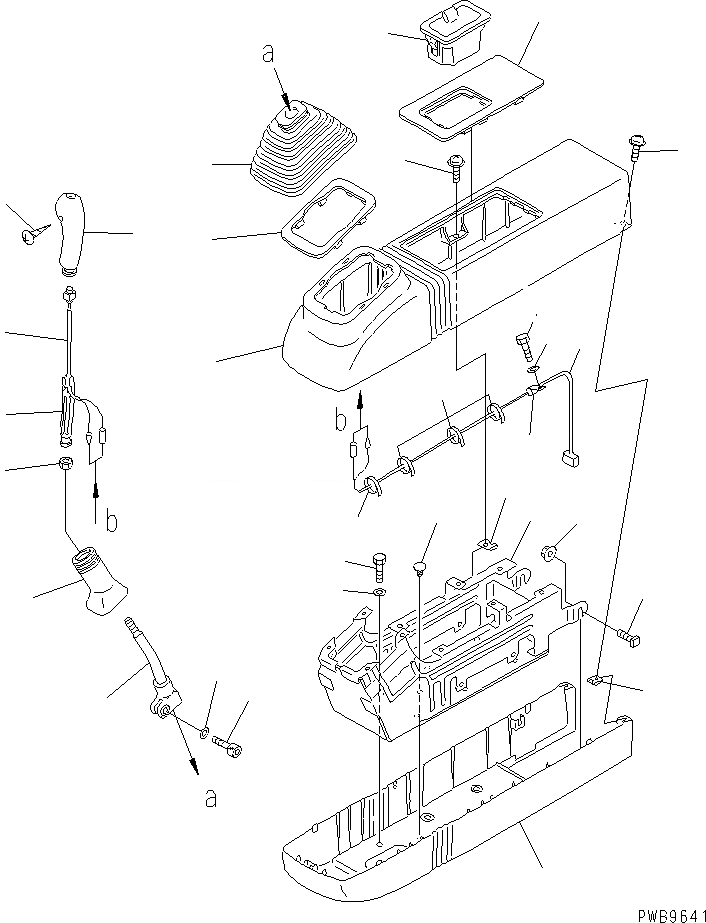 a

b

b

a

PWB9641