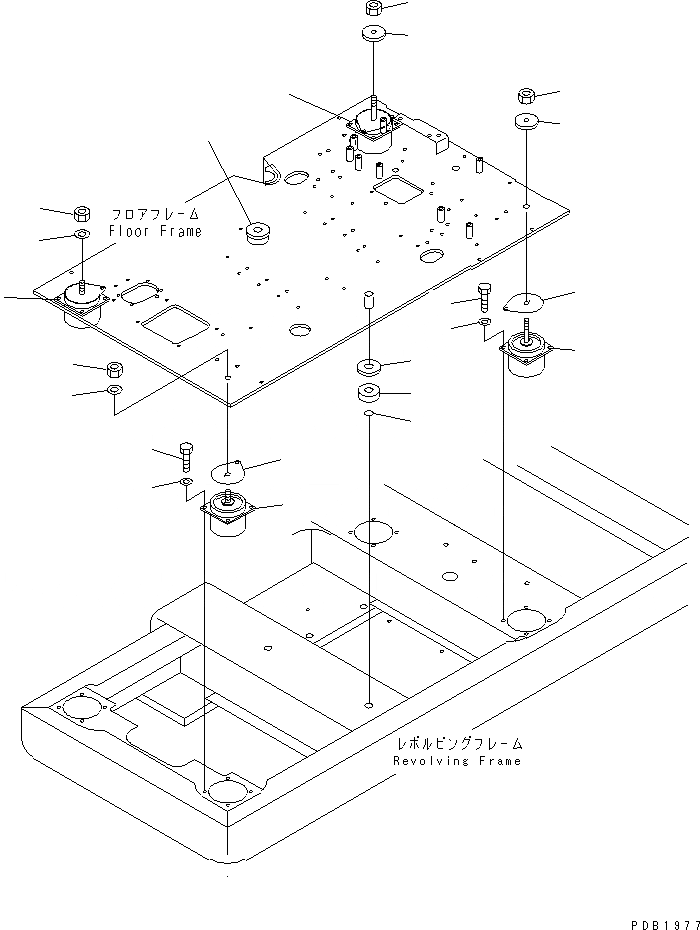 フロアフレーム
Floor Frame

レボルビングフレーム
Revolving Frame

PDB1977