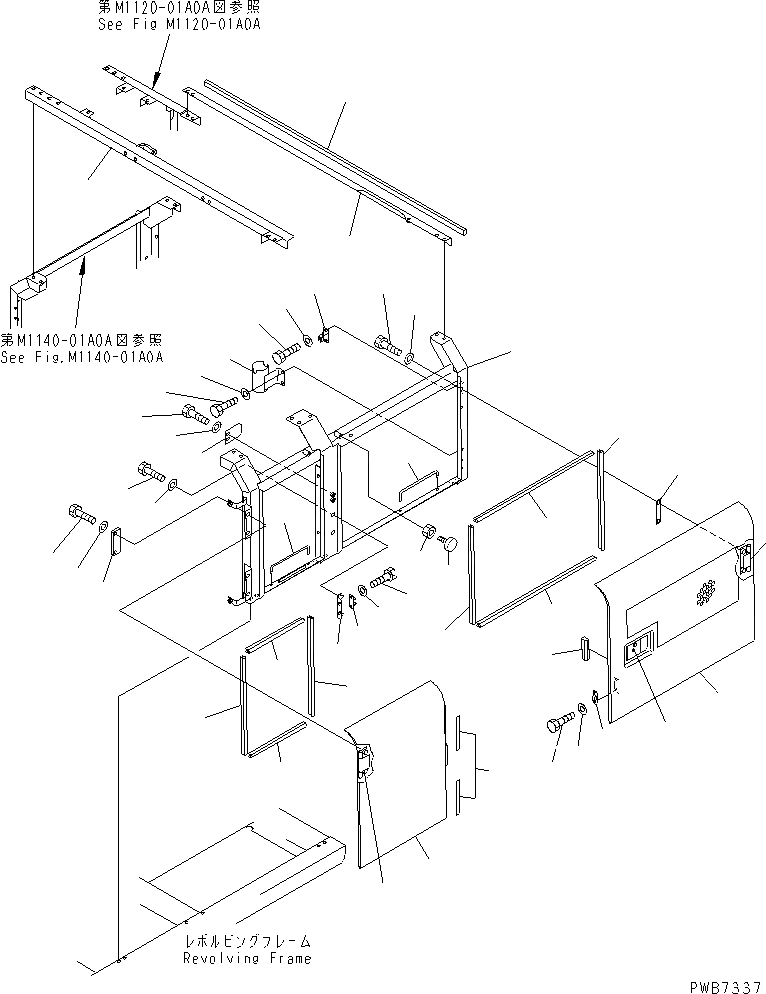 第M1120-01A0A図参照
See Fig M1120-01A0A

第M1140-01A0A図参照
See Fig.M1140-01A0A

レボルビングフレーム
Revolving Frame

PWB7337