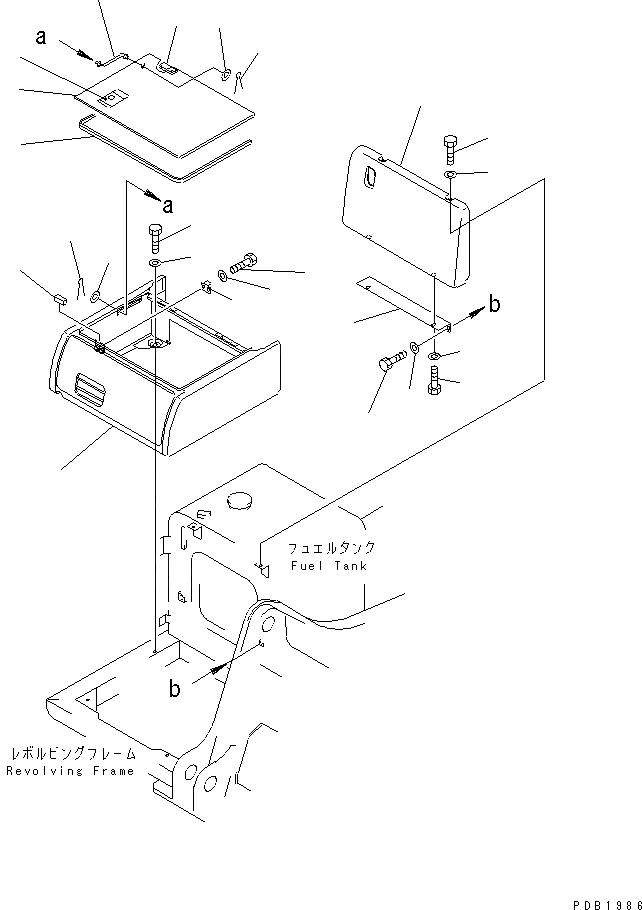 a
a
b
フュエルタンク
Fuel Tank
b
レボルビングフレーム
Revolving Frame
PDB1986