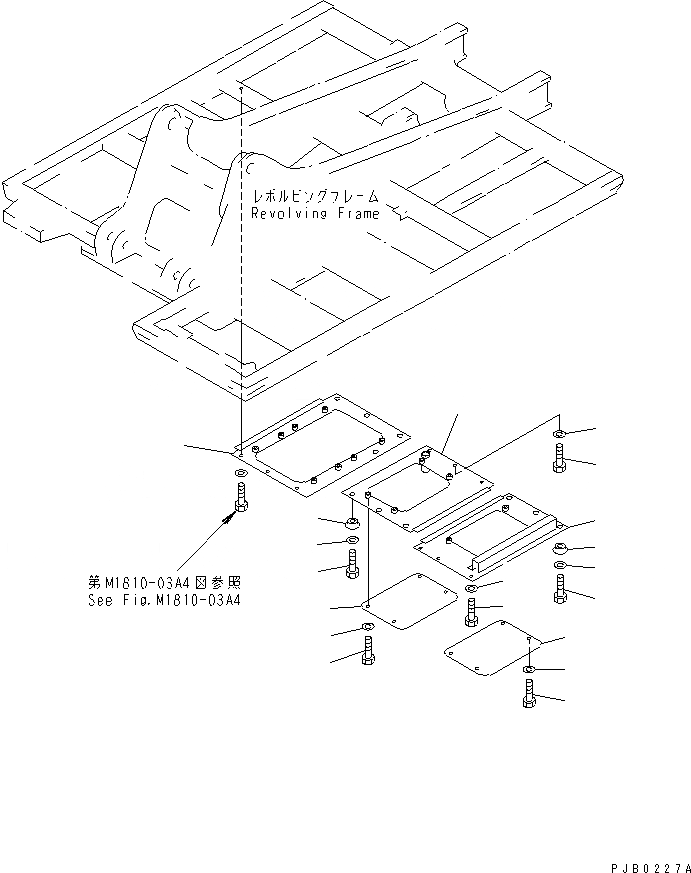 レボルビングフレーム
Revolving Frame

第M1810-03A4図参照
See Fig.M1810-03A4

PJB0227A