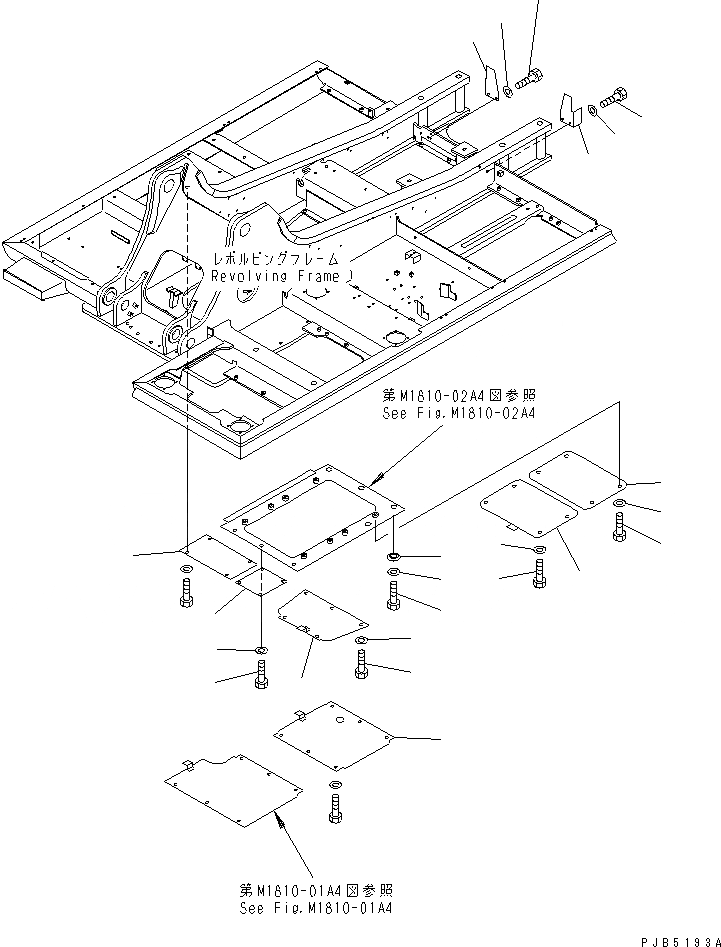 レボルビングフレーム
Revolving Frame

第M1810-02A4図参照
See Fig.M1810-02A4

第M1810-01A4図参照
See Fig.M1810-01A4

PJB5193A