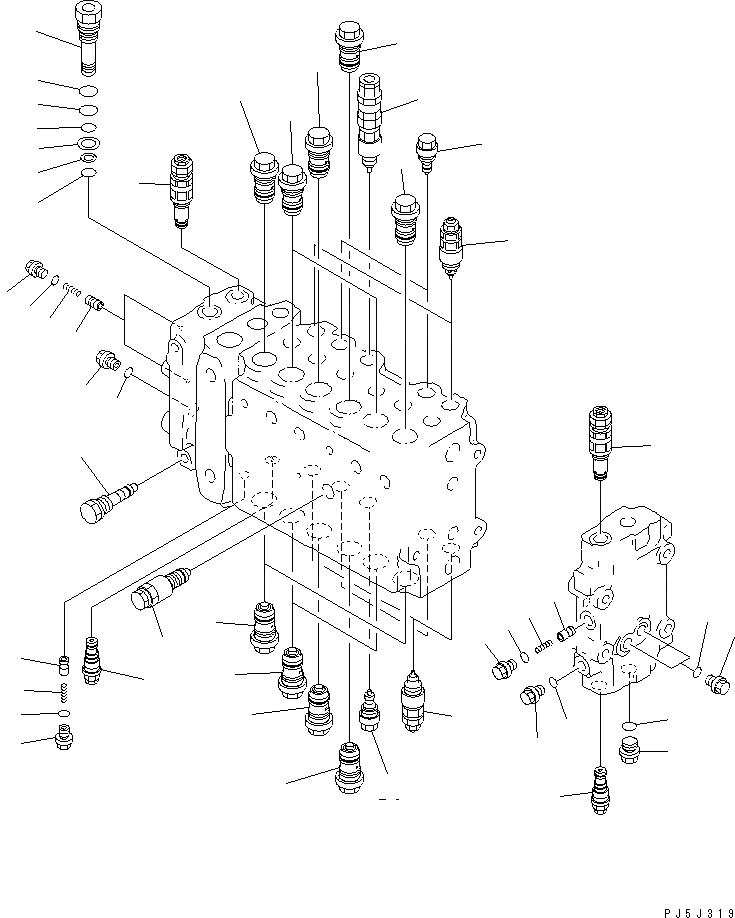 PJ5J319