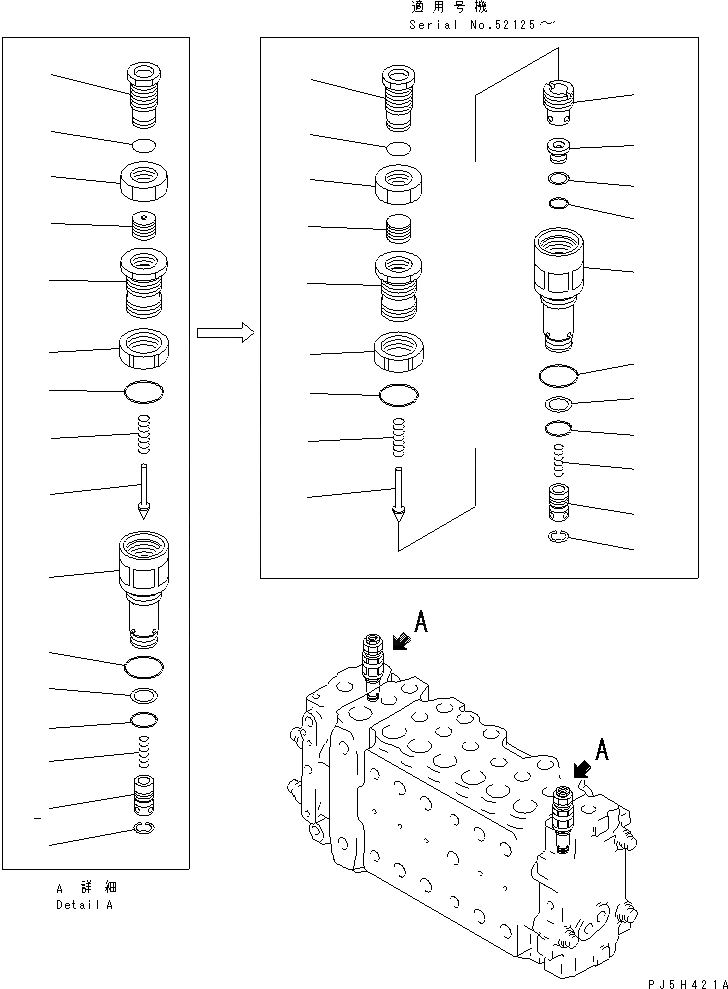 適用号機
Serial No.52125～

A

A

A 詳細
Detail A

PJ5H421A