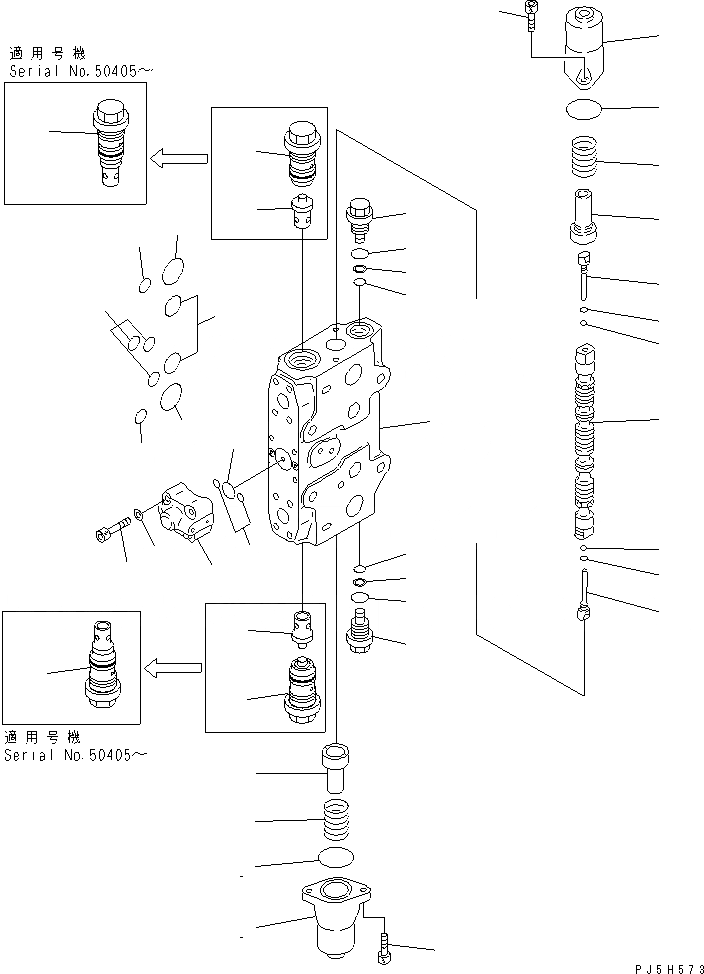 適用号機
Serial No.50405～

適用号機
Serial No.50405～

PJ5H573