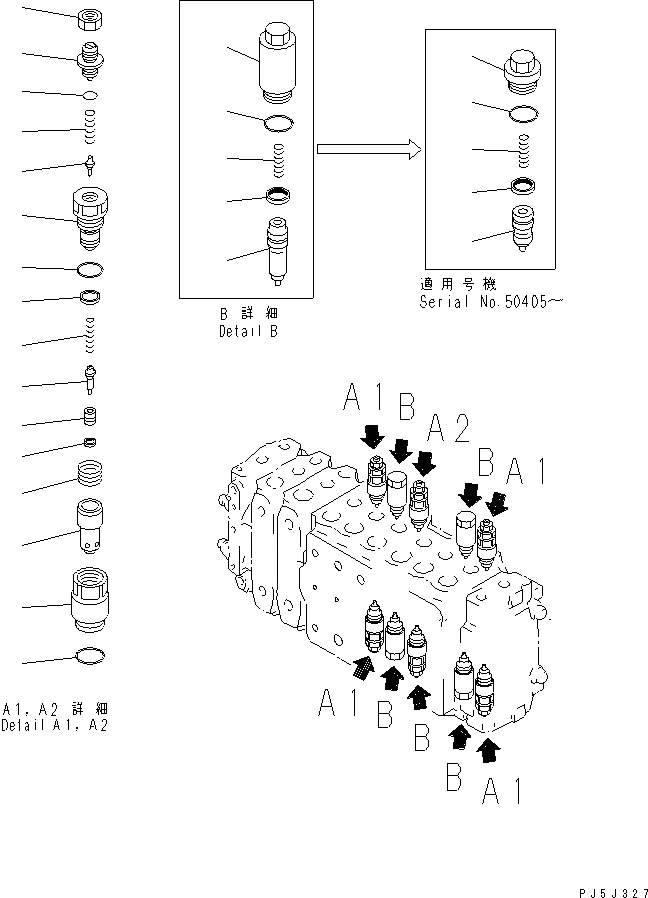 B 詳細
Detail B

適用号機
Serial No.50405～

A1 B A2 B A1

A1 B B B A1

A1, A2 詳細
Detail A1, A2

PJ5J327