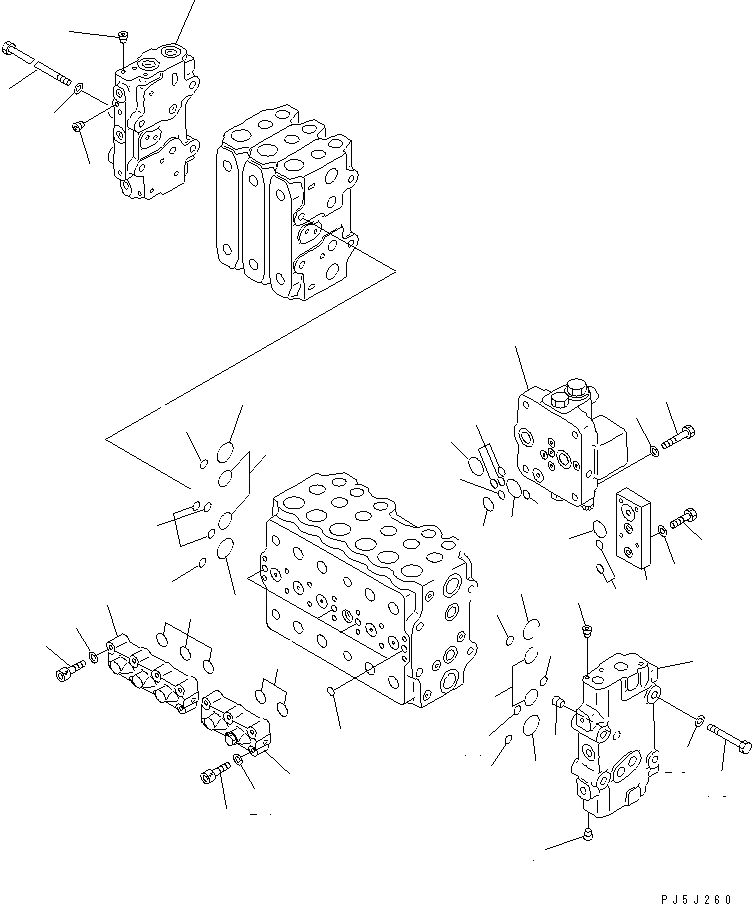 PJ5J260