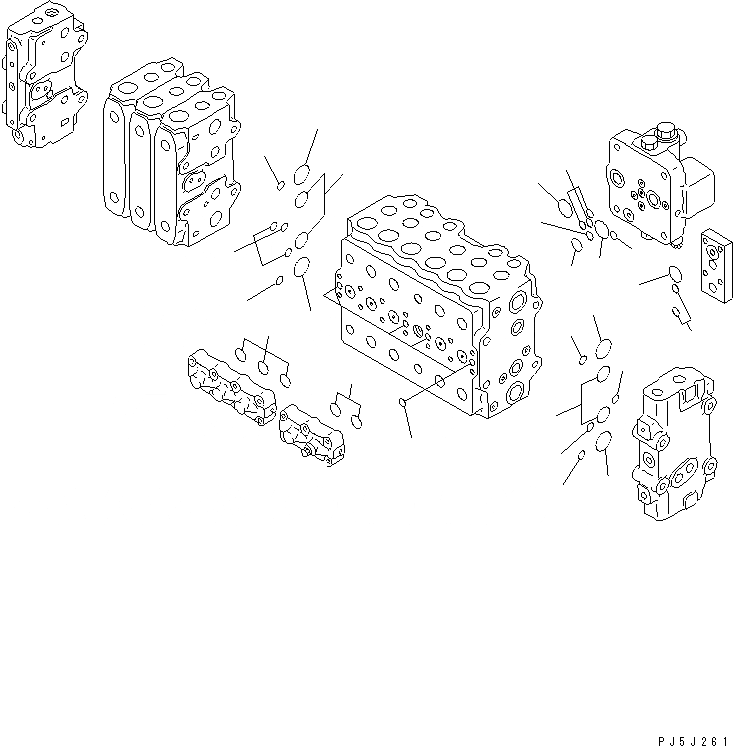 PJ5J261