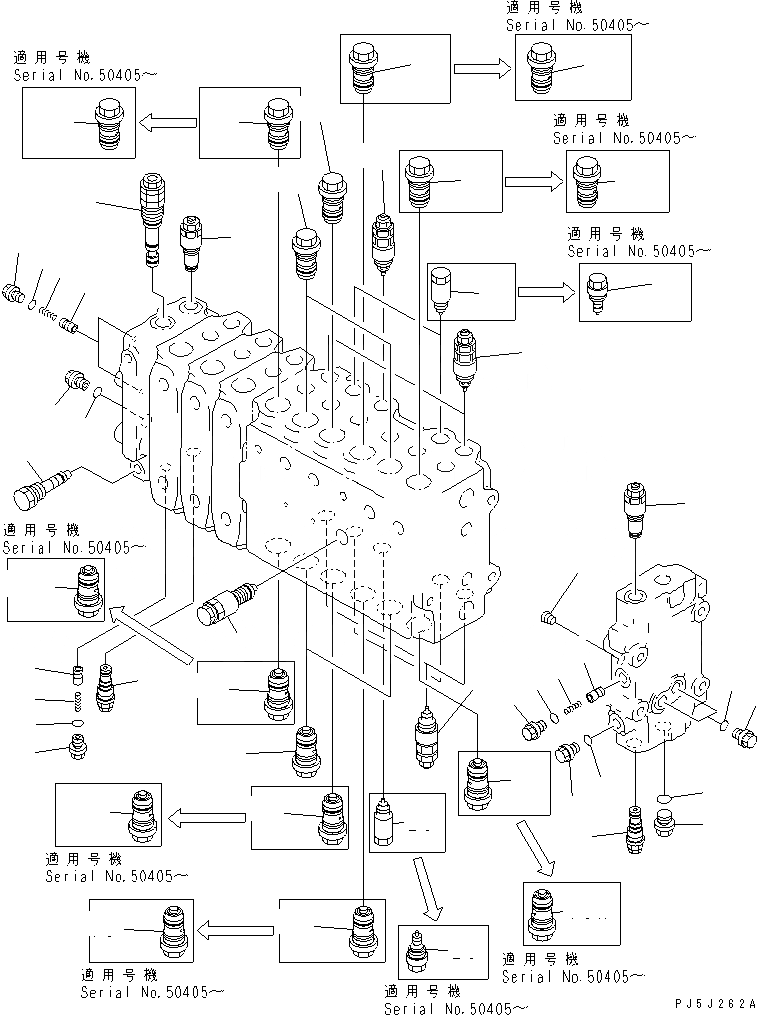 適用号機
Serial No.50405~

適用号機
Serial No.50405~

適用号機
Serial No.50405~

適用号機
Serial No.50405~

適用号機
Serial No.50405~

適用号機
Serial No.50405~

適用号機
Serial No.50405~

適用号機
Serial No.50405~

適用号機
Serial No.50405~

PJ5J262A