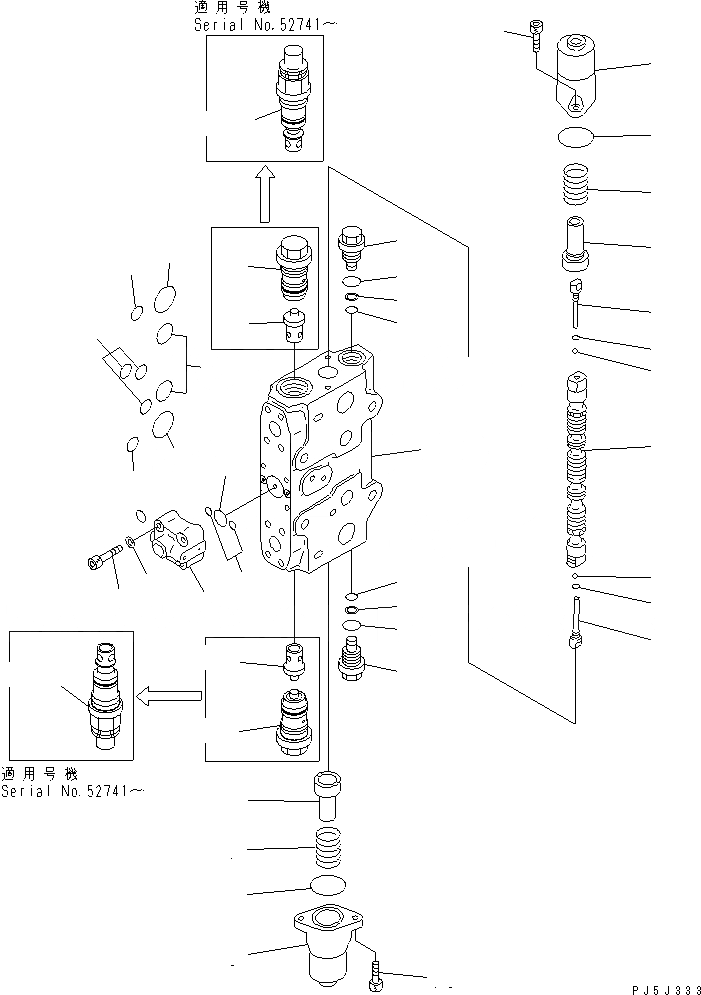 適用号機
Serial No.52741～

適用号機
Serial No.52741～

PJ5J333