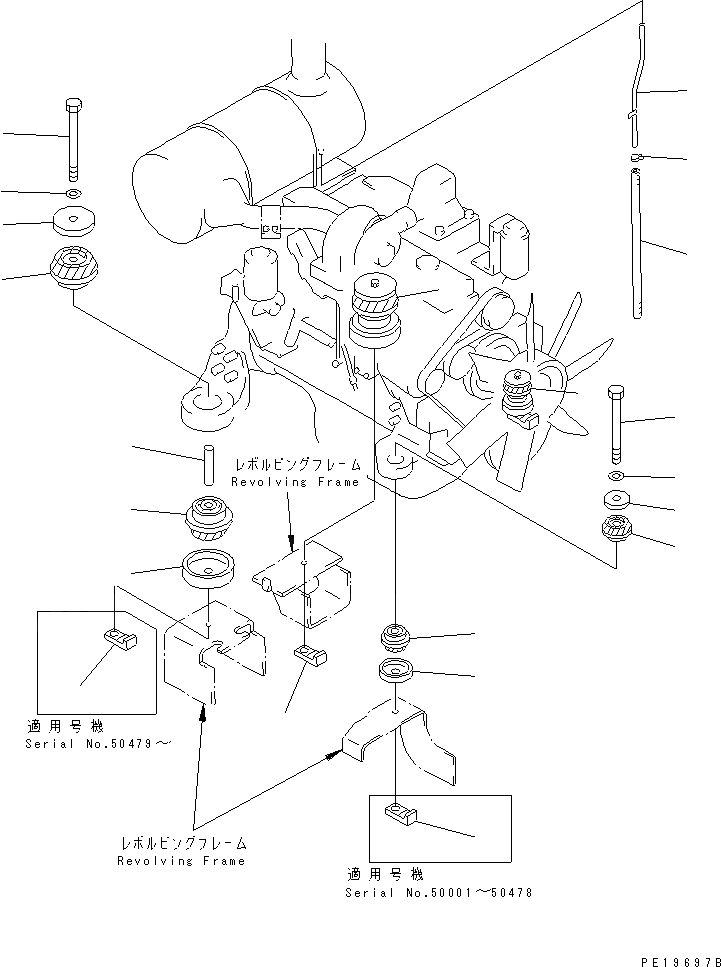 レボルビングフレーム
Revolving Frame

適用号機
Serial No.50479～

レボルビングフレーム
Revolving Frame

適用号機
Serial No.50001～50478

PE19697B