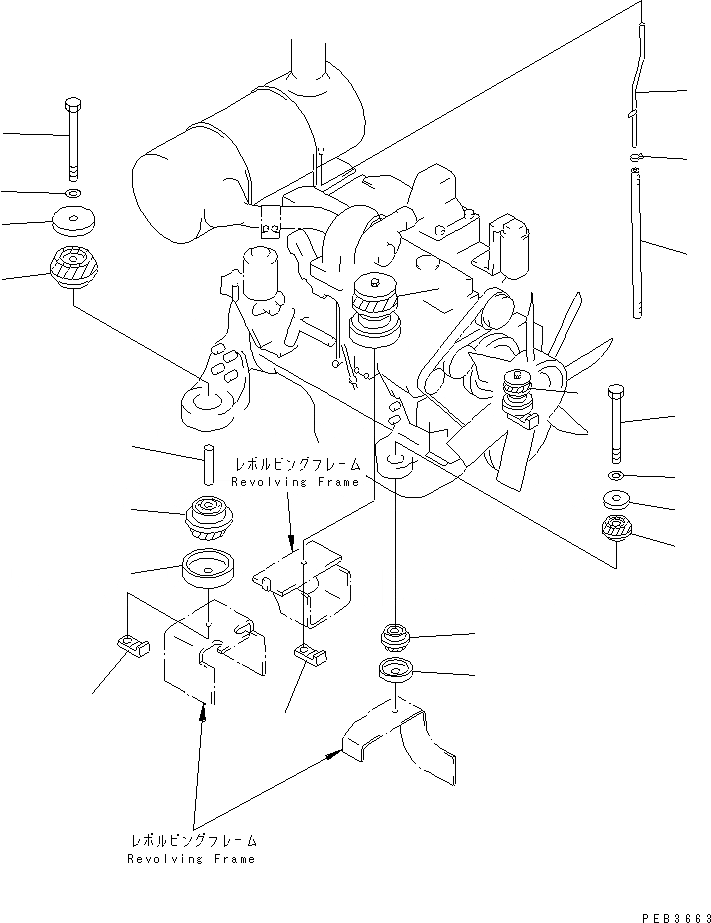 レボルビングフレーム
Revolving Frame

レボルビングフレーム
Revolving Frame

PEB3663