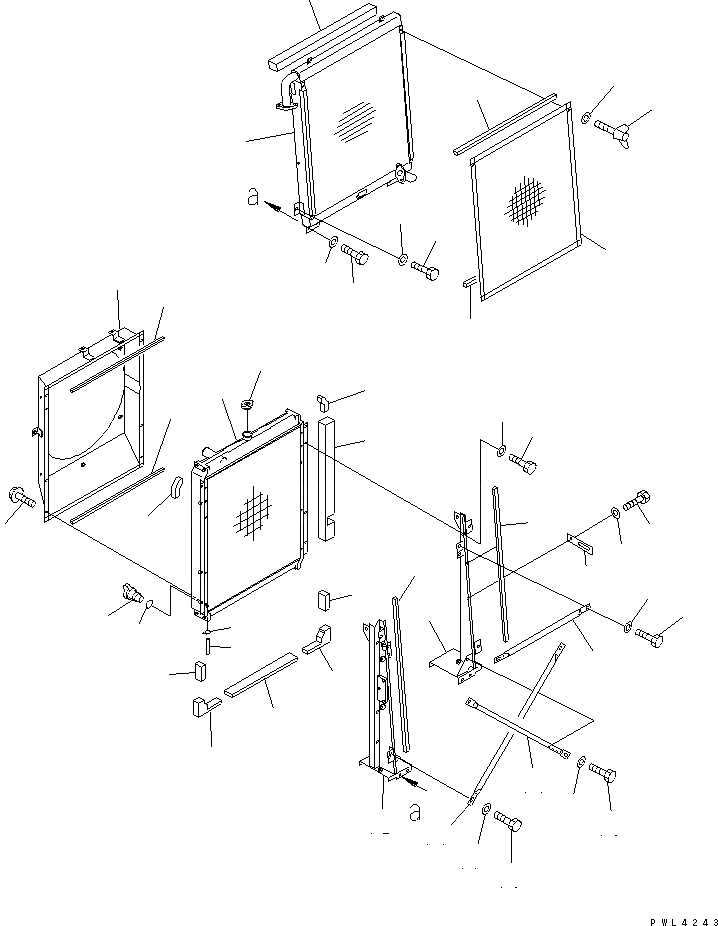 a

a

PWL4243